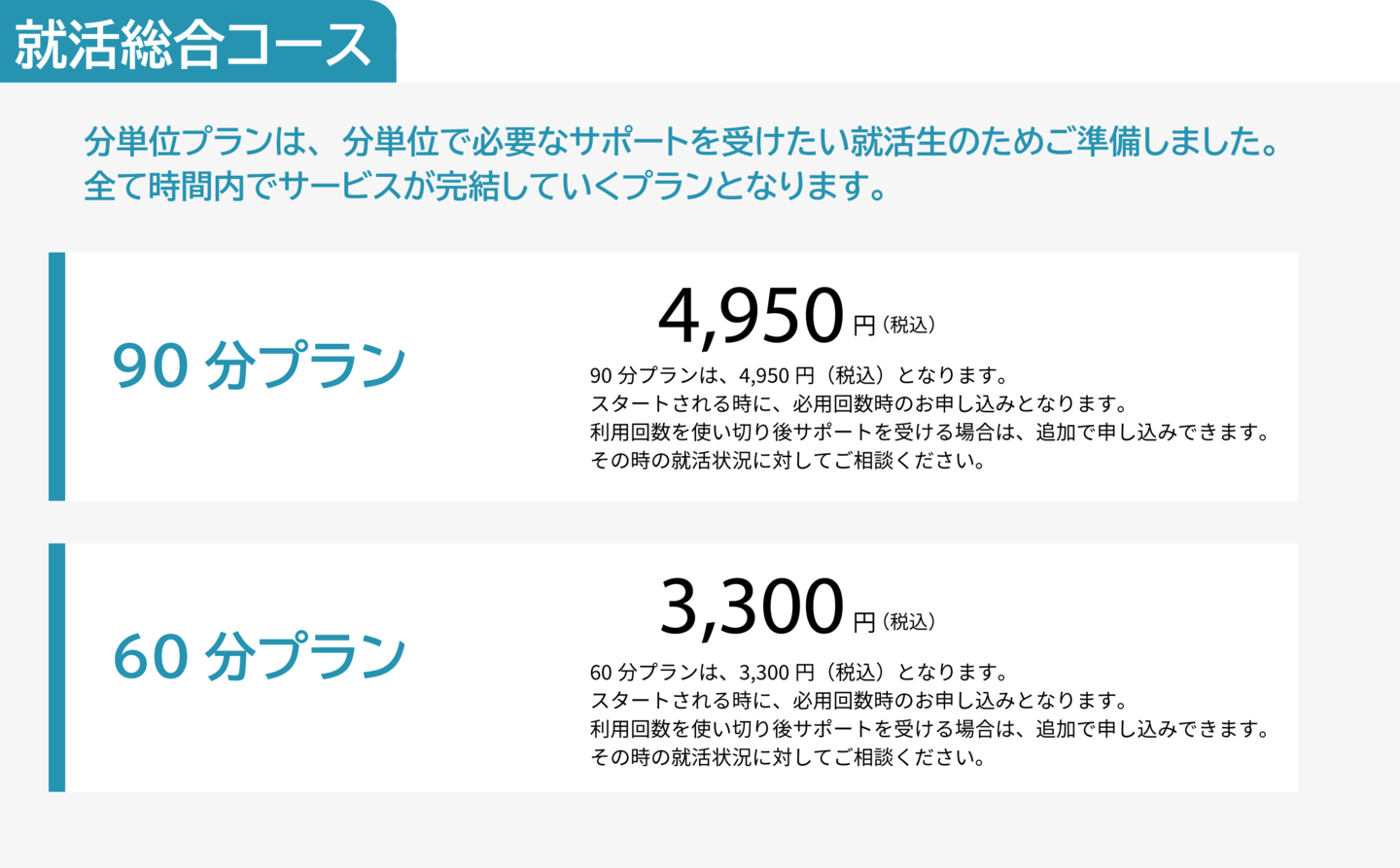 就活総合コース

分単位プランは、分単位で必要なサポートを受けたい就活生のためご準備しました。
全て時間内でサービスが完結していくプランとなります。

90 分プラン

4,950 円（税込）

90 分プランは、4,950 円（税込）となります。
スタートされる時に、必用回数時のお申し込みとなります。
利用回数を使い切り後サポートを受ける場合は、追加で申し込みできます。
その時の就活状況に対してご相談ください。

60 分プラン

3,300 円（税込）

60 分プランは、3,300 円（税込）となります。
スタートされる時に、必用回数時のお申し込みとなります。
利用回数を使い切り後サポートを受ける場合は、追加で申し込みできます。
その時の就活状況に対してご相談ください。