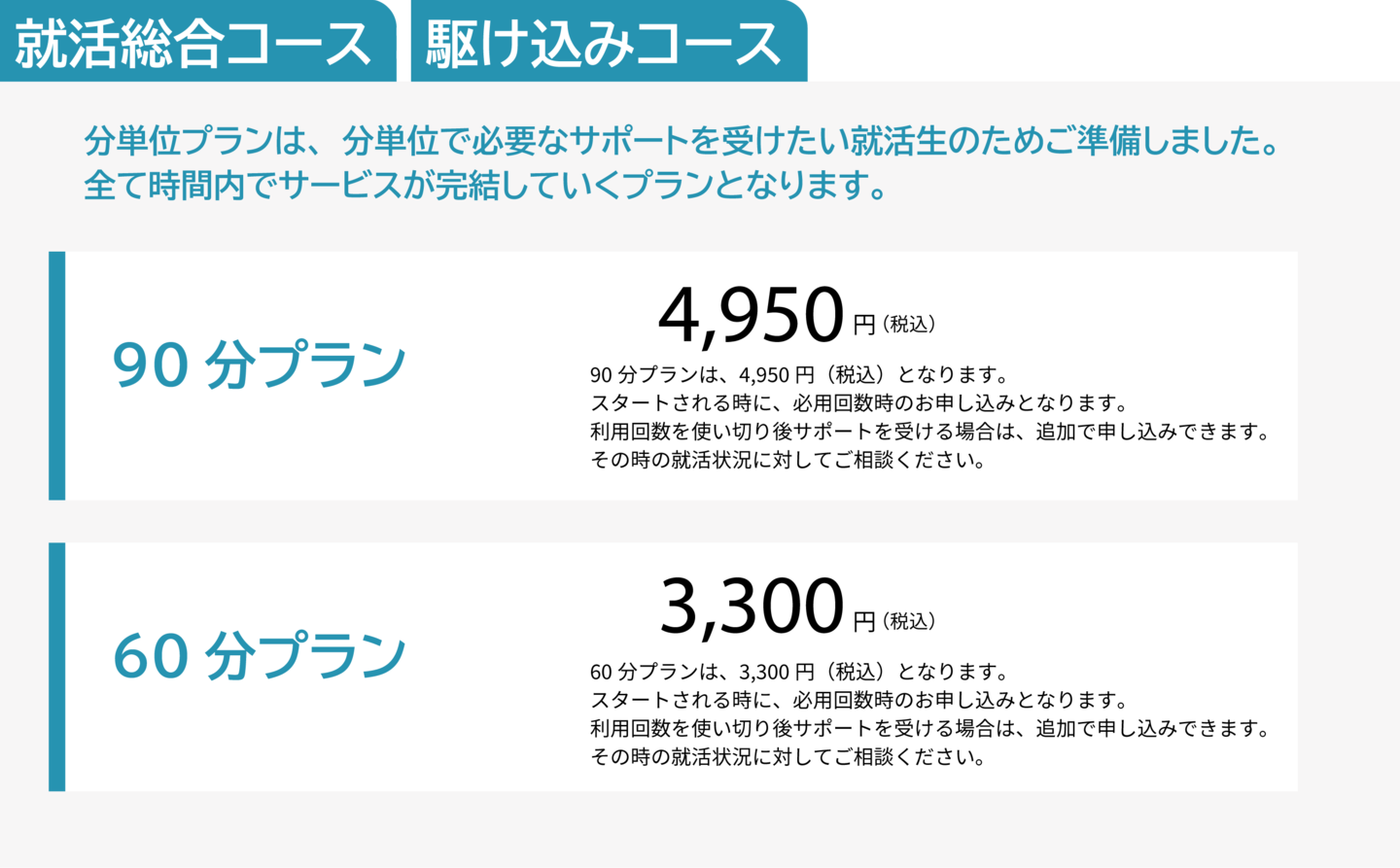 就活総合コース

駆け込みコース

分単位プランは、分単位で必要なサポートを受けたい就活生のためご準備しました。
全て時間内でサービスが完結していくプランとなります。

90 分プラン

4,950 円（税込）

90 分プランは、4,950 円（税込）となります。
スタートされる時に、必用回数時のお申し込みとなります。
利用回数を使い切り後サポートを受ける場合は、追加で申し込みできます。
その時の就活状況に対してご相談ください。

60 分プラン

3,300 円（税込）

60 分プランは、3,300 円（税込）となります。
スタートされる時に、必用回数時のお申し込みとなります。
利用回数を使い切り後サポートを受ける場合は、追加で申し込みできます。
その時の就活状況に対してご相談ください。